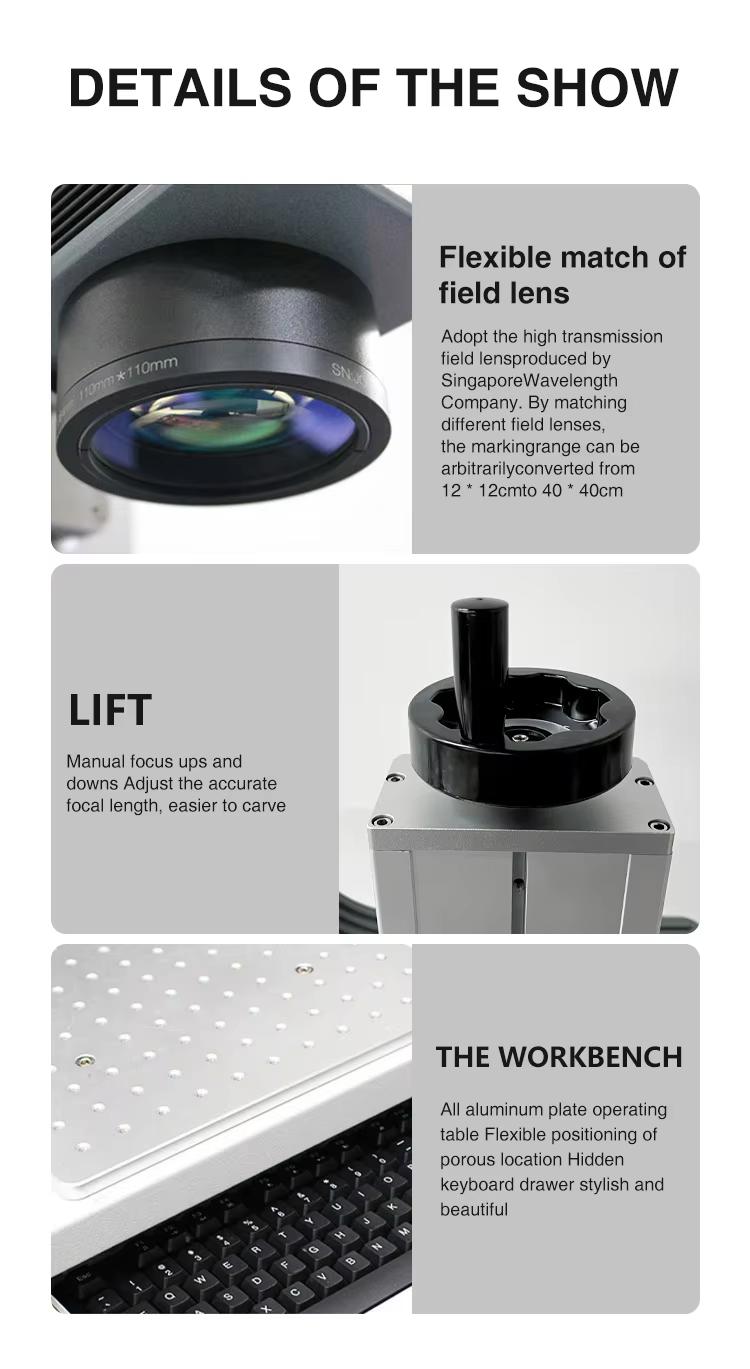 DETAILS OF THE SHOW

110mm*110mm

SN

Flexible match of field lens

Adopt the high transmission field lensproduced by SingaporeWavelength Company. By matching different field lenses, the markingrange can be arbitrarilyconverted from 12 * 12cmto 40 * 40cm

LIFT

Manual focus ups and downs Adjust the accurate focal length, easier to carve

THE WORKBENCH

All aluminum plate operating table Flexible positioning of porous location Hidden keyboard drawer stylish and beautiful