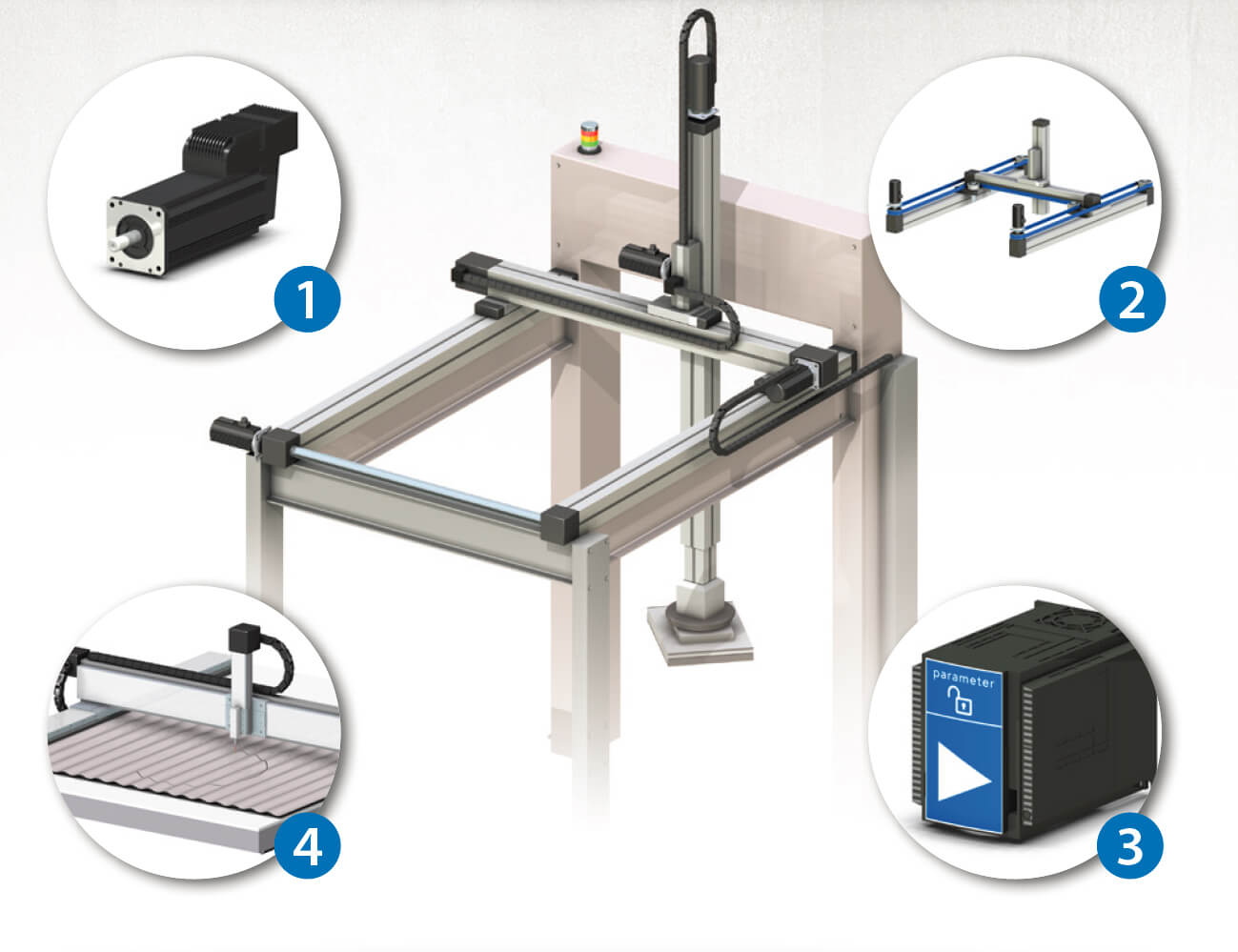 1

2

parameter

3

4