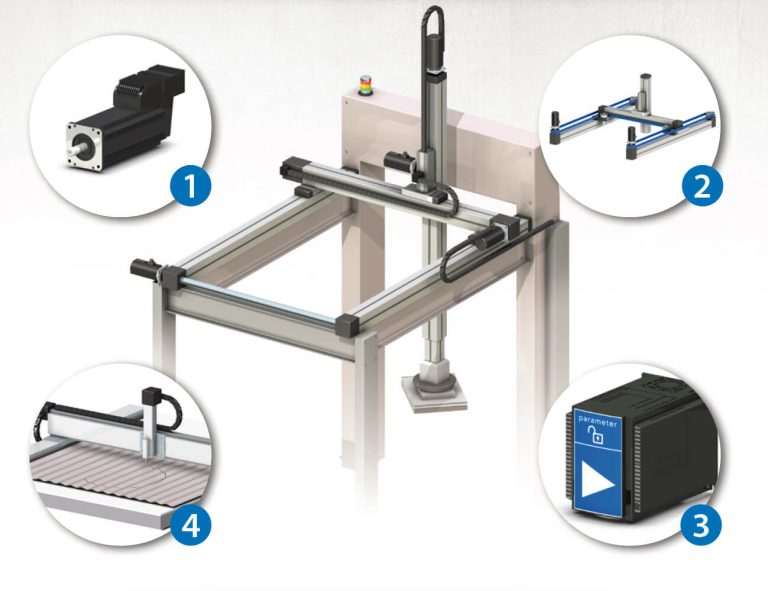 1

2

parameter

3

4