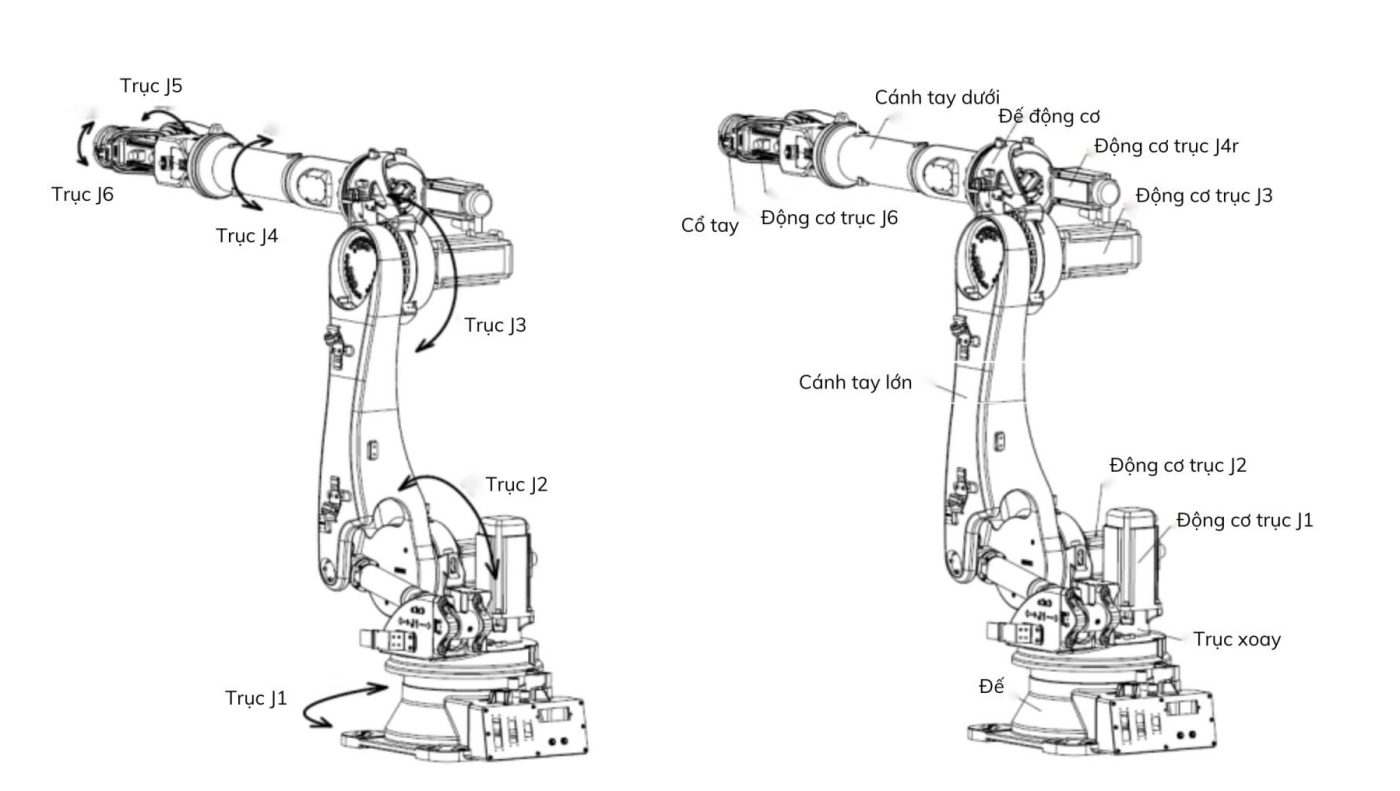 Trục J5

Trục J6

Trục J4

Trục J3

Trục J2

Trục J1

Cánh tay dưới

Đế động cơ

Động cơ trục J4r

Động cơ trục J3

Cổ tay

Động cơ trục J6

Cánh tay lớn

Động cơ trục J2

Động cơ trục J1

Trục xoay

Đế